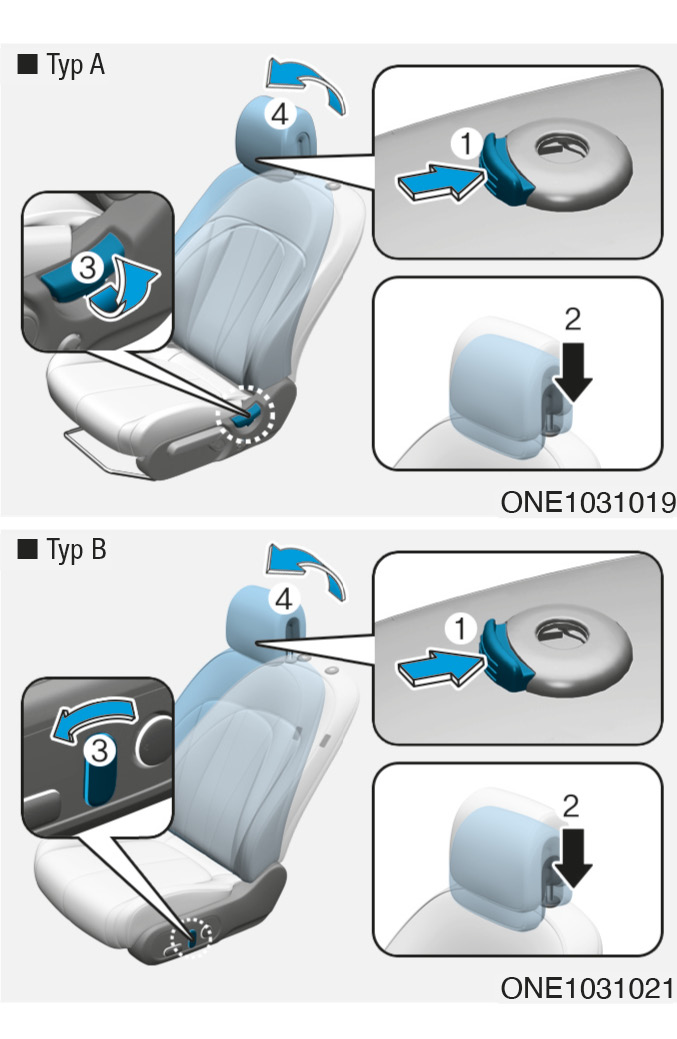 ■ Typ A

4

1

3

2

ONE1031019

■ Typ B

4

1

3

2

ONE1031021